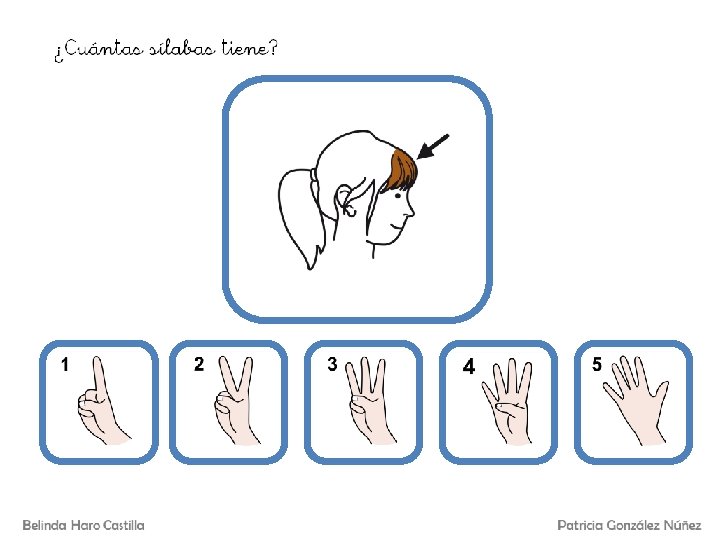 ¿Cuántas sílabas tiene?

1

2

3

4

5

Belinda Haro Castilla

Patricia González Núñez