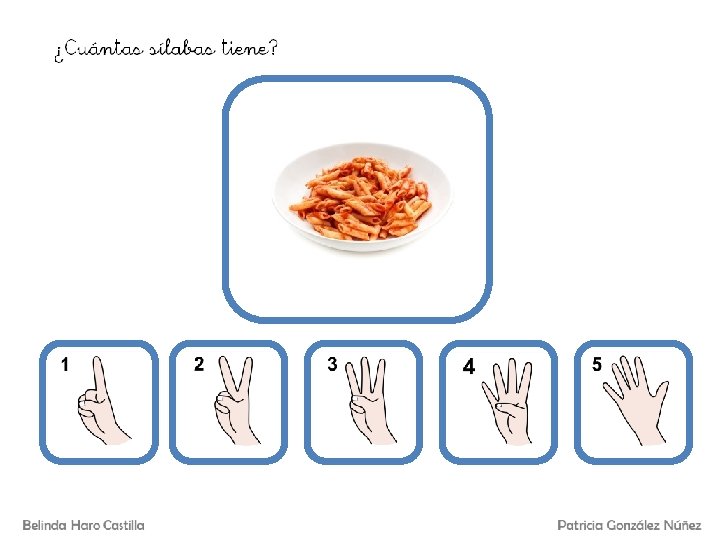 ¿Cuántas sílabas tiene?

1

2

3

4

5

Belinda Haro Castilla

Patricia González Núñez