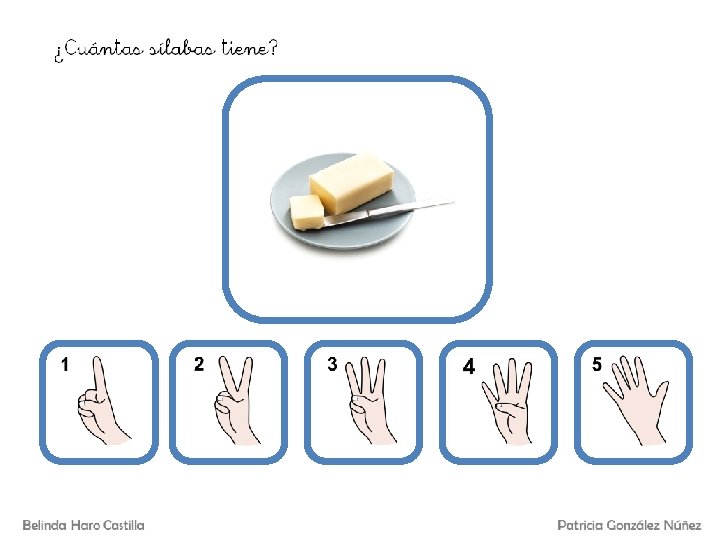 ¿Cuántas sílabas tiene?

1

2

3

4

5

Belinda Haro Castilla

Patricia González Núñez