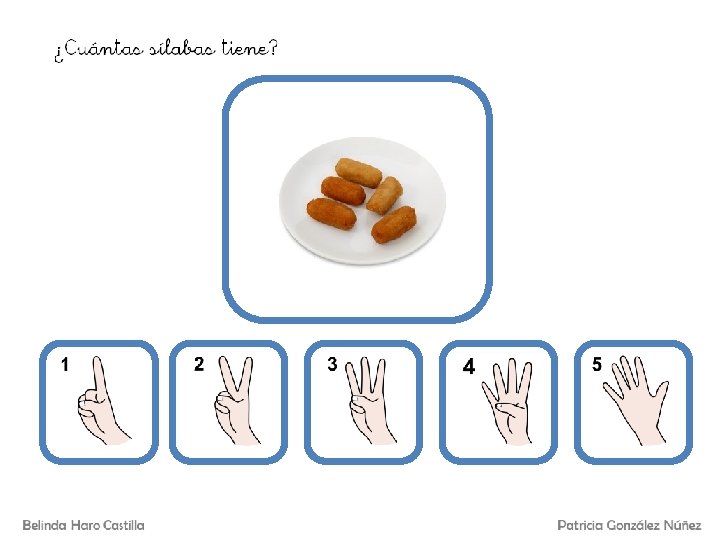 ¿Cuántas sílabas tiene?

1

2

3

4

5

Belinda Haro Castilla

Patricia González Núñez