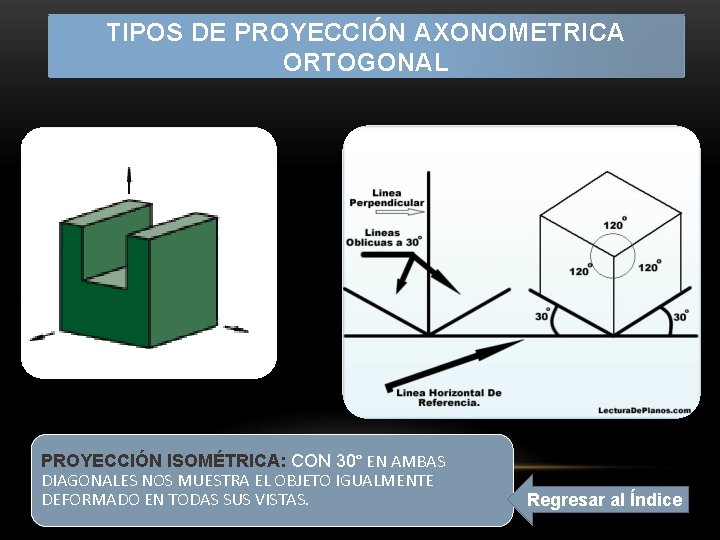 TIPOS DE PROYECCIÓN AXONOMETRICA ORTOGONAL

Linea Perpendicular

Lineas Oblicuas a 30°

120°

120°

120°

30°

30°

Linea Horizontal De Referencia.

LecturaDePlanos.com

PROYECCIÓN ISOMÉTRICA: CON 30° EN AMBAS DIAGONALES NOS MUESTRA EL OBJETO IGUALMENTE DEFORMADO EN TODAS SUS VISTAS.

Regresar al Índice