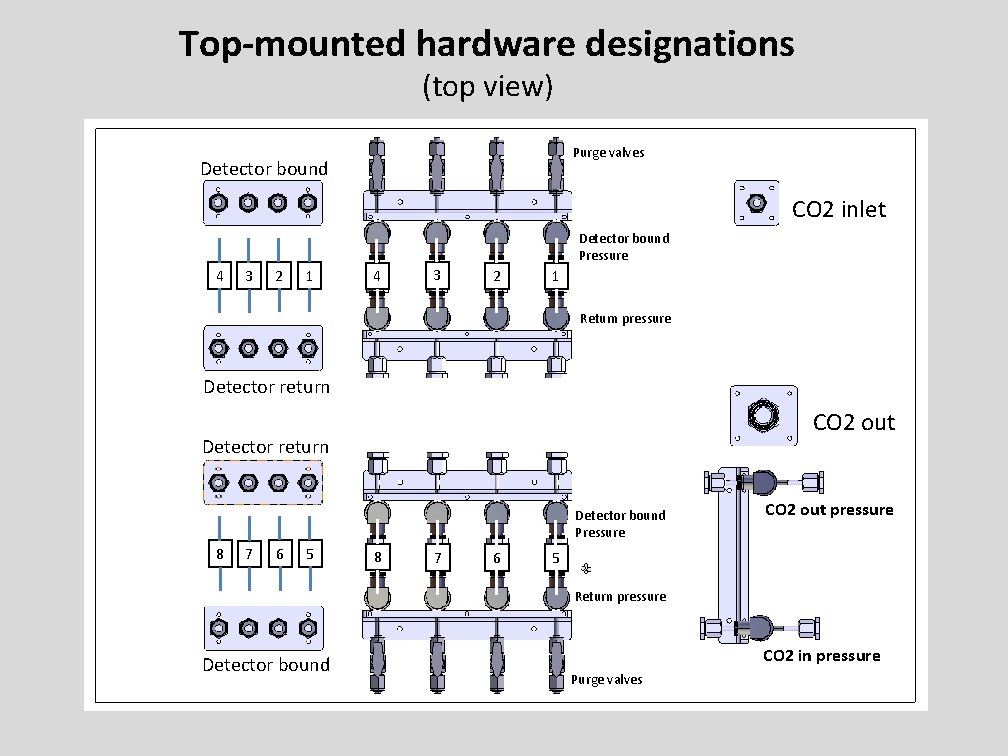 Top-mounted hardware designations
(top view)

Detector bound

4 3 2 1

Detector return

Purge valves

Detector bound Pressure

4 3 2 1

Return pressure

CO2 inlet

CO2 out

Detector return

8 7 6 5

Detector bound

Detector bound Pressure

8 7 6 5

Return pressure

Purge valves

CO2 out pressure

CO2 in pressure