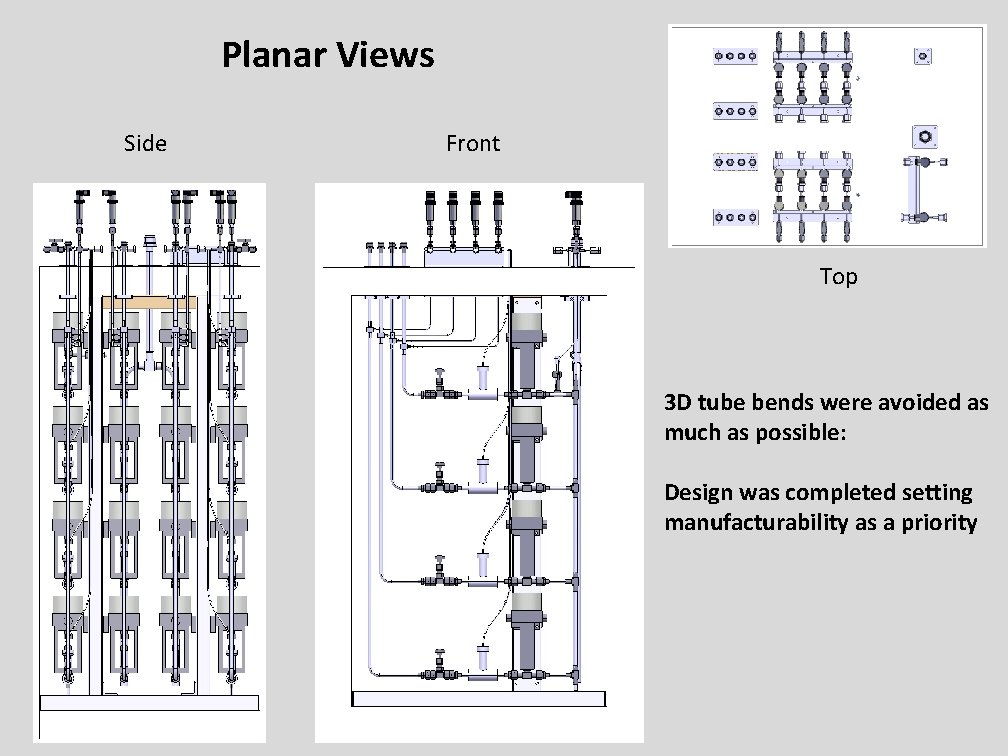 Planar Views

Side

Front

Top

3D tube bends were avoided as much as possible:

Design was completed setting manufacturability as a priority