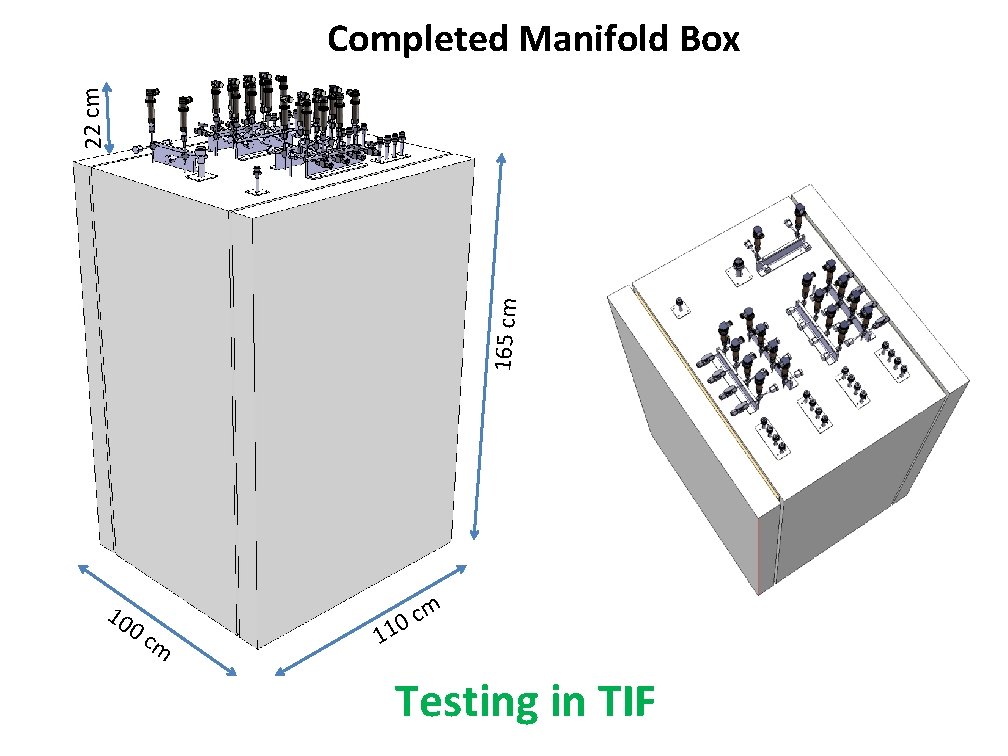 Completed Manifold Box

22 cm

165 cm

100 cm

110 cm

Testing in TIF