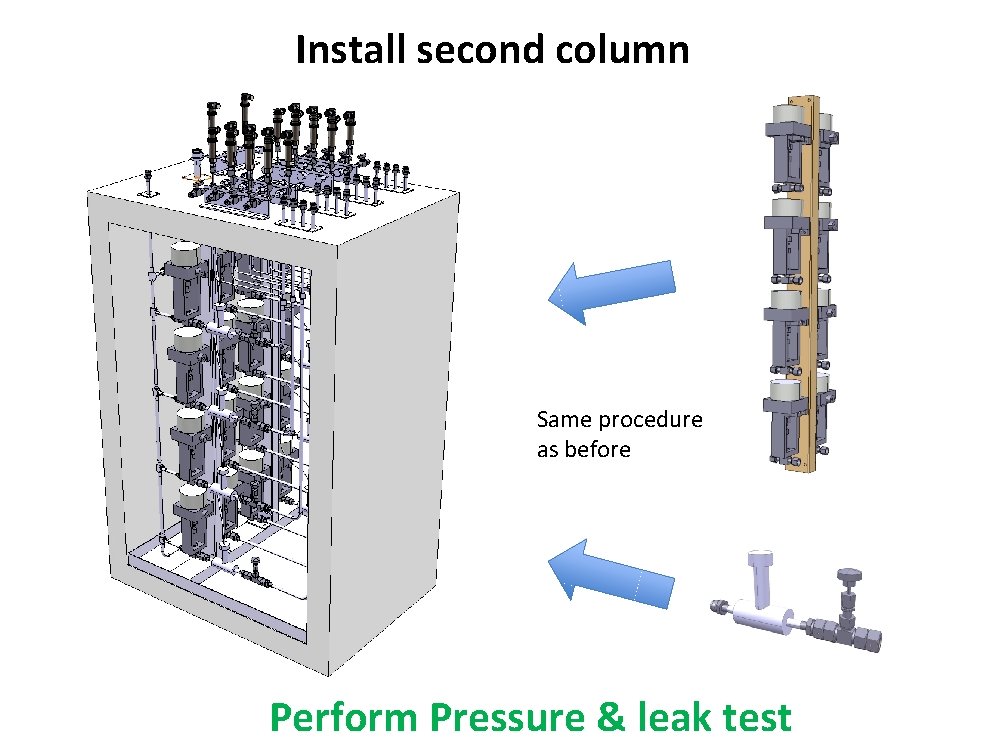 Install second column

Same procedure as before

Perform Pressure & leak test