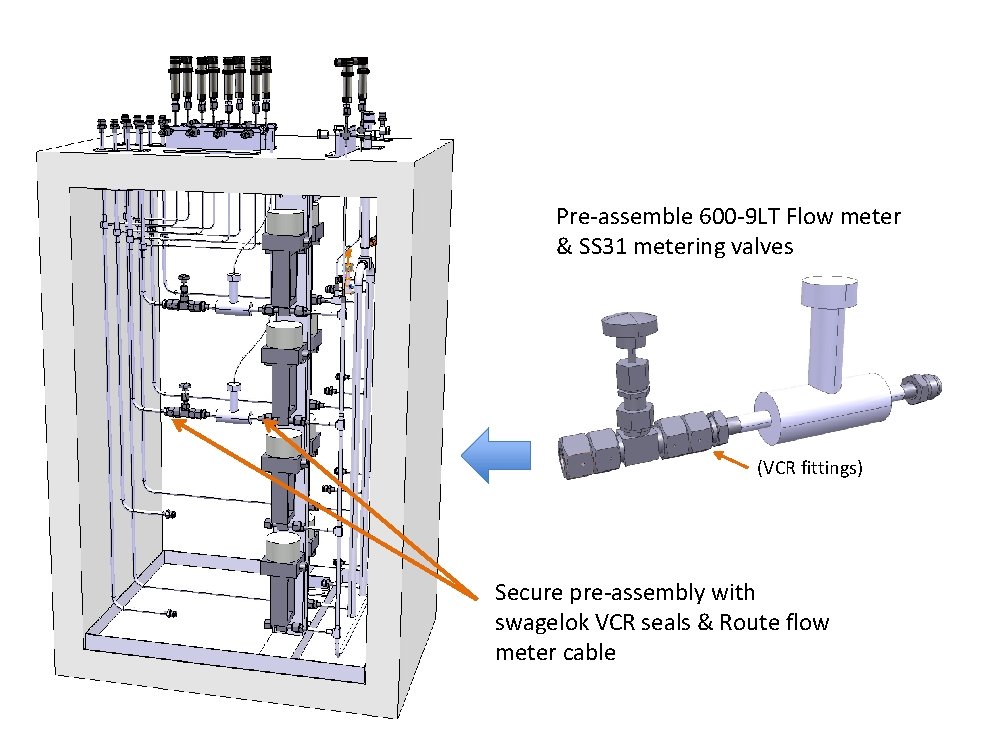 Pre-assemble 600-9LT Flow meter & SS31 metering valves

(VCR fittings)

Secure pre-assembly with swagelok VCR seals & Route flow meter cable