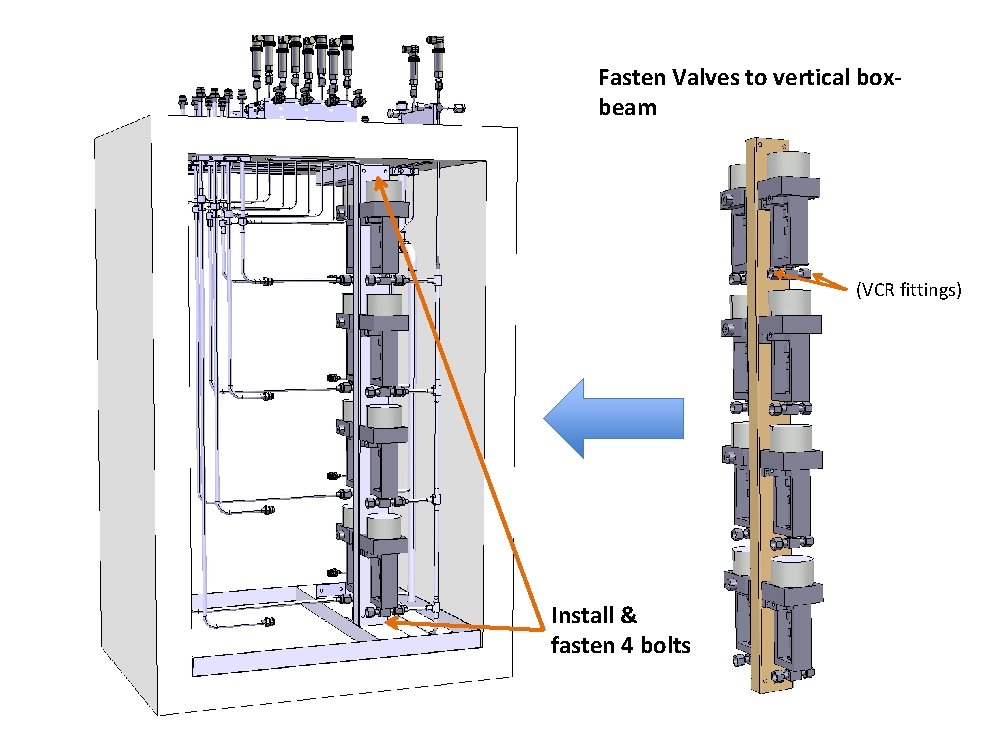 Fasten Valves to vertical box-beam

(VCR fittings)

Install & fasten 4 bolts