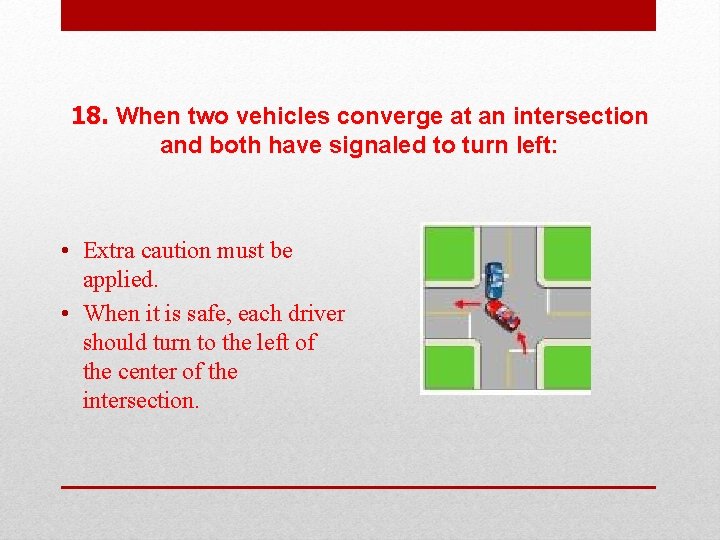 18. When two vehicles converge at an intersection and both have signaled to turn left:

• Extra caution must be applied.
• When it is safe, each driver should turn to the left of the center of the intersection.