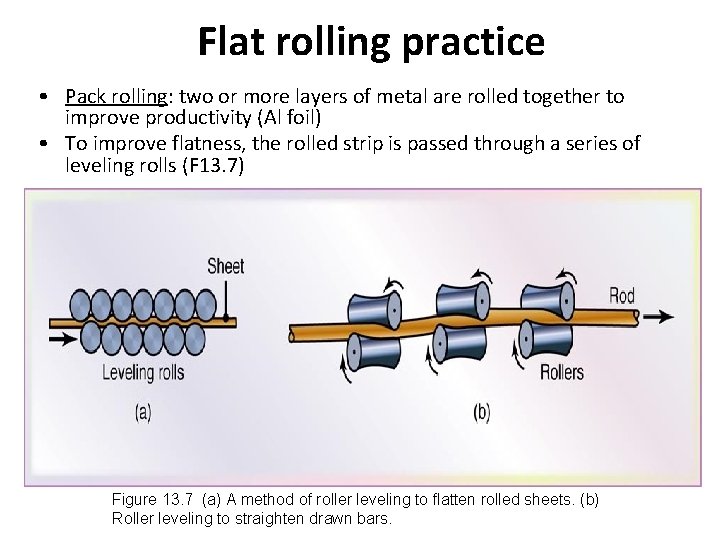 Flat rolling practice

• Pack rolling: two or more layers of metal are rolled together to improve productivity (Al foil)
• To improve flatness, the rolled strip is passed through a series of leveling rolls (F13.7)

Sheet
Leveling rolls
(a)
Rod
Rollers
(b)

Figure 13.7 (a) A method of roller leveling to flatten rolled sheets. (b) Roller leveling to straighten drawn bars.