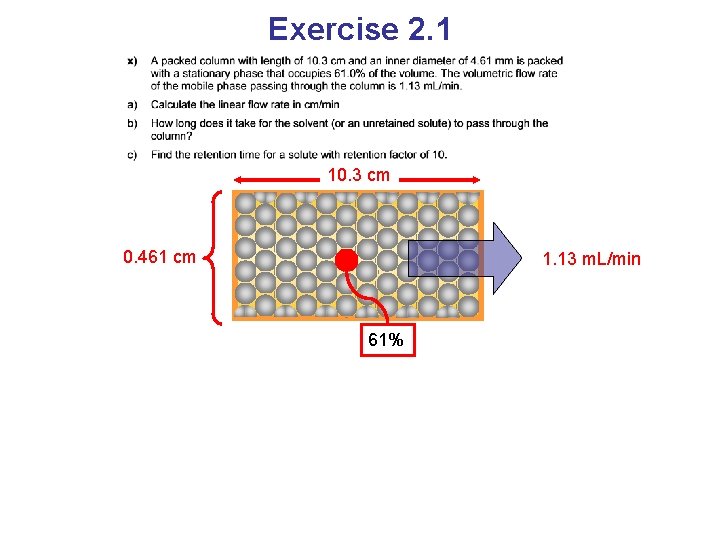 Exercise 2.1

x) A packed column with length of 10.3 cm and an inner diameter of 4.61 mm is packed with a stationary phase that occupies 61.0% of the volume. The volumetric flow rate of the mobile phase passing through the column is 1.13 mL/min.

a) Calculate the linear flow rate in cm/min

b) How long does it take for the solvent (or an unretained solute) to pass through the column?

c) Find the retention time for a solute with retention factor of 10.

10.3 cm

0.461 cm

1.13 mL/min

61%