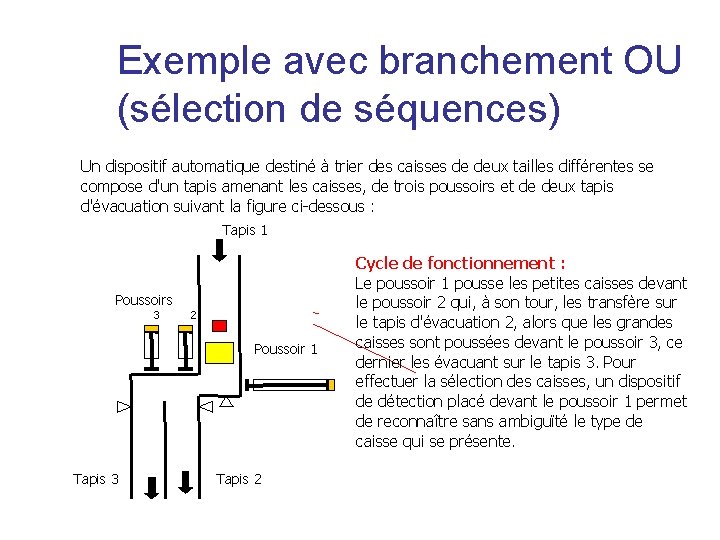 Exemple avec branchement OU (sélection de séquences)

Un dispositif automatique destiné à trier des caisses de deux tailles différentes se compose d'un tapis amenant les caisses, de trois poussoirs et de deux tapis d'évacuation suivant la figure ci-dessous :

Tapis 1

Poussoirs

3

2

Poussoir 1

Tapis 3

Tapis 2

Cycle de fonctionnement :
Le poussoir 1 pousse les petites caisses devant le poussoir 2 qui, à son tour, les transfère sur le tapis d'évacuation 2, alors que les grandes caisses sont poussées devant le poussoir 3, ce dernier les évacuant sur le tapis 3. Pour effectuer la sélection des caisses, un dispositif de détection placé devant le poussoir 1 permet de reconnaître sans ambiguïté le type de caisse qui se présente.