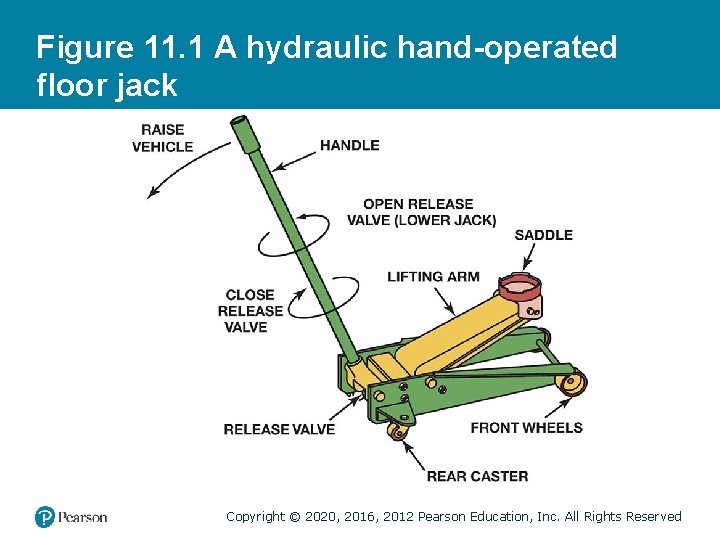 Figure 11.1 A hydraulic hand-operated floor jack

RAISE VEHICLE

HANDLE

OPEN RELEASE VALVE (LOWER JACK)

SADDLE

LIFTING ARM

CLOSE RELEASE VALVE

RELEASE VALVE

FRONT WHEELS

REAR CASTER

Pearson

Copyright © 2020, 2016, 2012 Pearson Education, Inc. All Rights Reserved