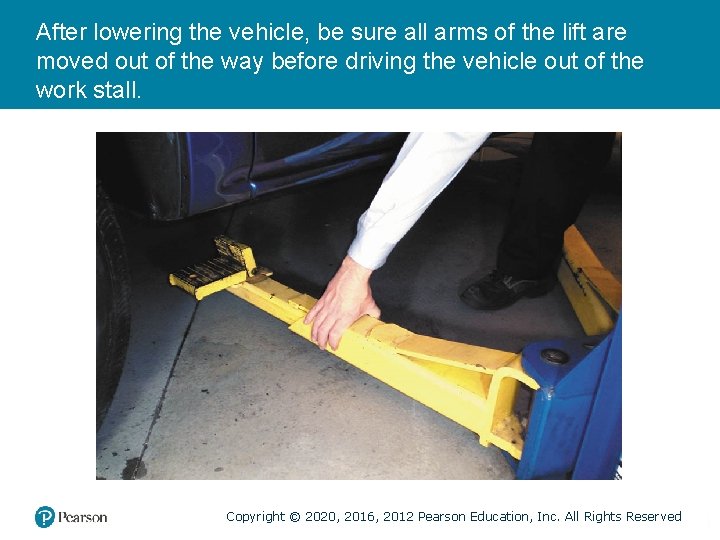 After lowering the vehicle, be sure all arms of the lift are moved out of the way before driving the vehicle out of the work stall.

Pearson

Copyright © 2020, 2016, 2012 Pearson Education, Inc. All Rights Reserved