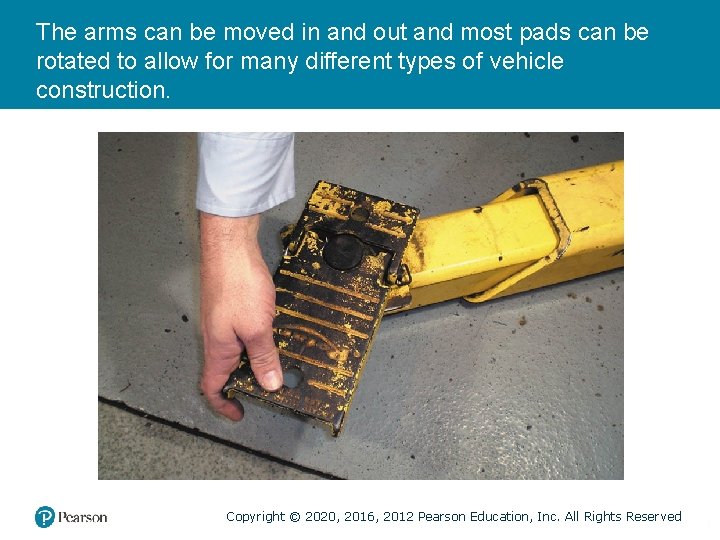 The arms can be moved in and out and most pads can be rotated to allow for many different types of vehicle construction.

Pearson

Copyright © 2020, 2016, 2012 Pearson Education, Inc. All Rights Reserved