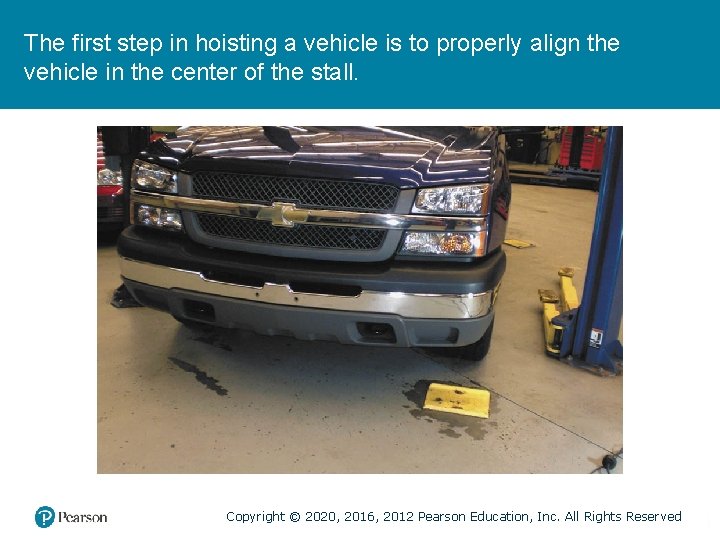 The first step in hoisting a vehicle is to properly align the vehicle in the center of the stall.

Pearson

Copyright © 2020, 2016, 2012 Pearson Education, Inc. All Rights Reserved