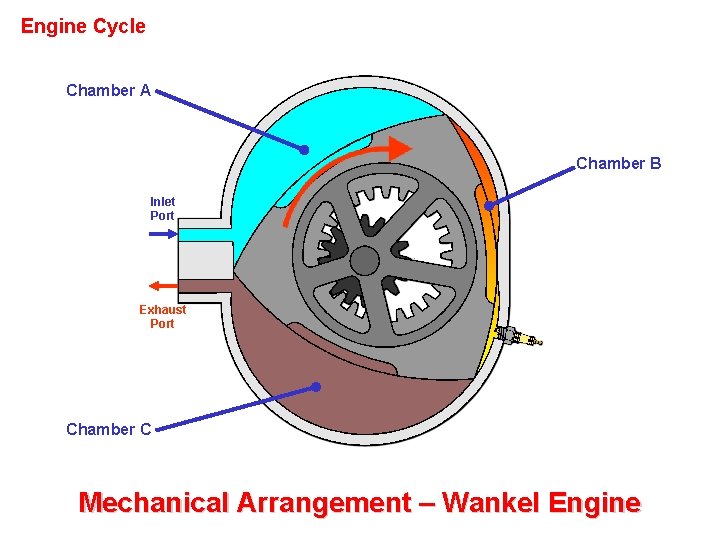 Engine Cycle

Chamber A

Chamber B

Inlet Port

Exhaust Port

Chamber C

Mechanical Arrangement – Wankel Engine