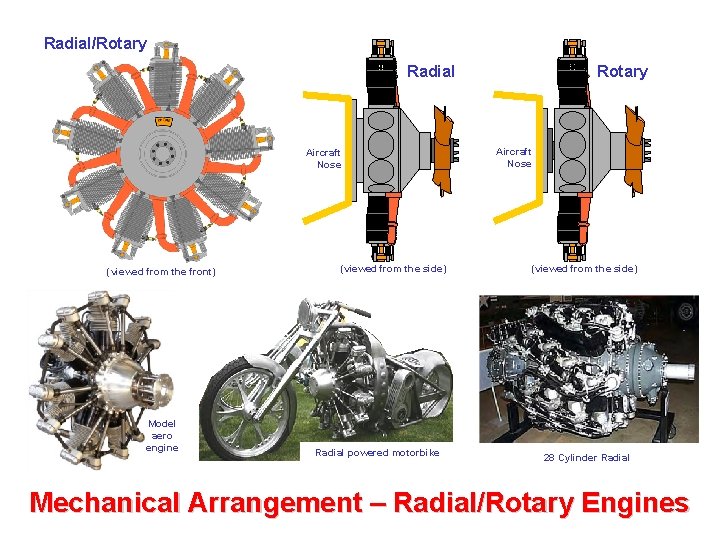 Radial/Rotary

(viewed from the front)

Radial

Aircraft Nose

(viewed from the side)

Rotary

Aircraft Nose

(viewed from the side)

Model aero engine

Radial powered motorbike

28 Cylinder Radial

Mechanical Arrangement – Radial/Rotary Engines