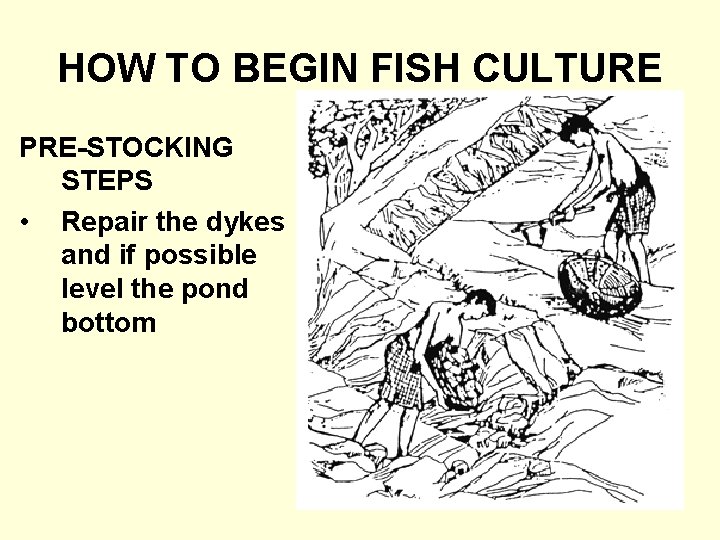 HOW TO BEGIN FISH CULTURE

PRE-STOCKING STEPS

• Repair the dykes and if possible level the pond bottom