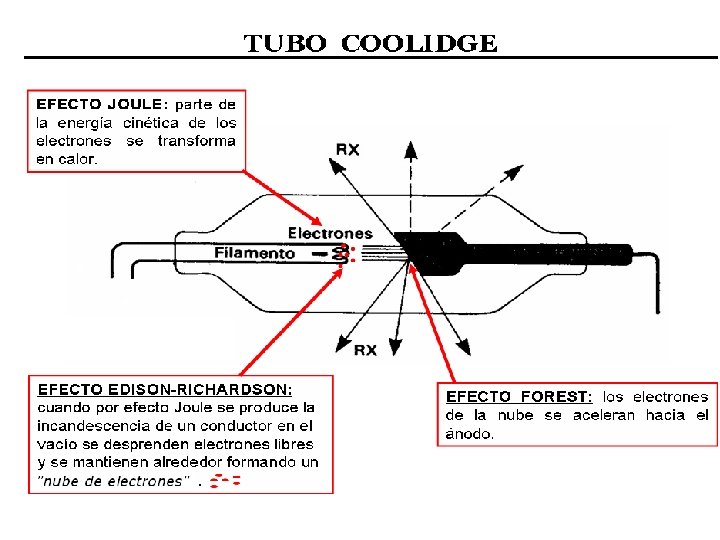 TUBO COOLIDGE

EFECTO JOULE: parte de la energía cinética de los electrones se transforma en calor.

RX

Electrones

Filamento

RX

EFECTO EDISON-RICHARDSON: cuando por efecto Joule se produce la incandescencia de un conductor en el vacío se desprenden electrones libres y se mantienen alrededor formando un "nube de electrones" .

EFECTO FOREST: los electrones de la nube se aceleran hacia el ánodo.