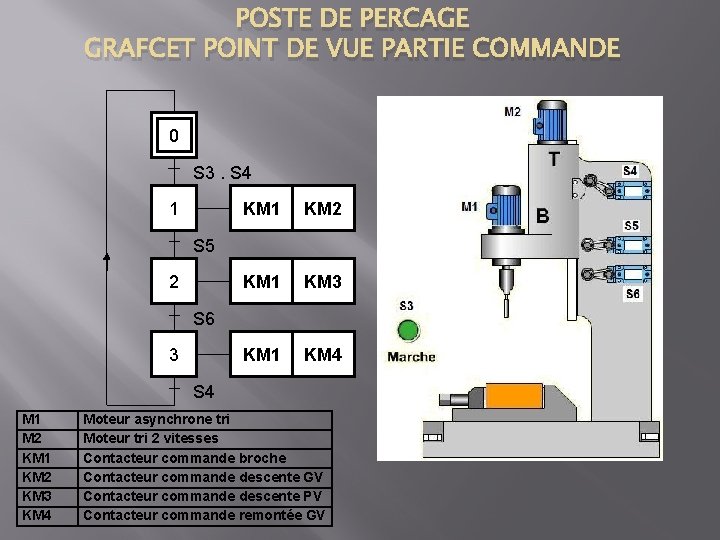 POSTE DE PERCAGE
GRAFCET POINT DE VUE PARTIE COMMANDE

0
S3 . S4
1
KM1 KM2
S5
2
KM1 KM3
S6
3
KM1 KM4
S4

| M1 | Moteur asynchrone tri |
|---|---|
| M2 | Moteur tri 2 vitesses |
| KM1 | Contacteur commande broche |
| KM2 | Contacteur commande descente GV |
| KM3 | Contacteur commande descente PV |
| KM4 | Contacteur commande remontée GV |

M2
T
S4
M1
B
S5
S6
S3
Marche