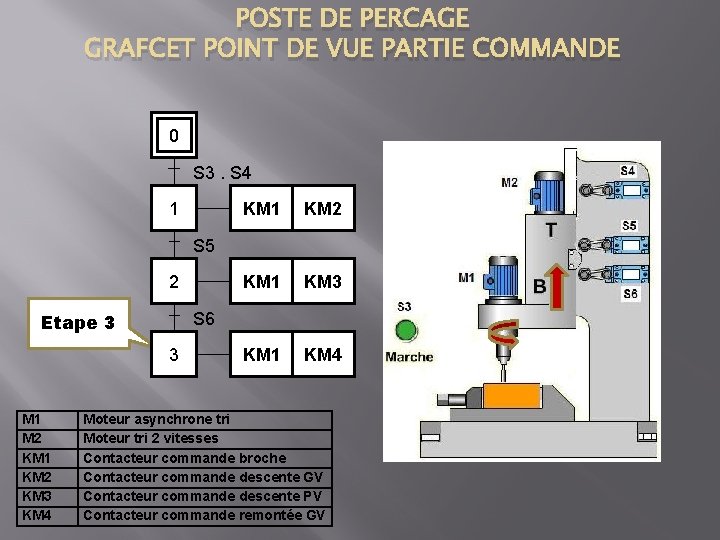 POSTE DE PERCAGE
GRAFCET POINT DE VUE PARTIE COMMANDE

0
S3 . S4
1
KM1
KM2
S5
2
KM1
KM3
S6
Etape 3
3
KM1
KM4

| M1 | Moteur asynchrone tri |
|---|---|
| M2 | Moteur tri 2 vitesses |
| KM1 | Contacteur commande broche |
| KM2 | Contacteur commande descente GV |
| KM3 | Contacteur commande descente PV |
| KM4 | Contacteur commande remontée GV |

M2
S4
T
S5
M1
B
S6
S3
Marche