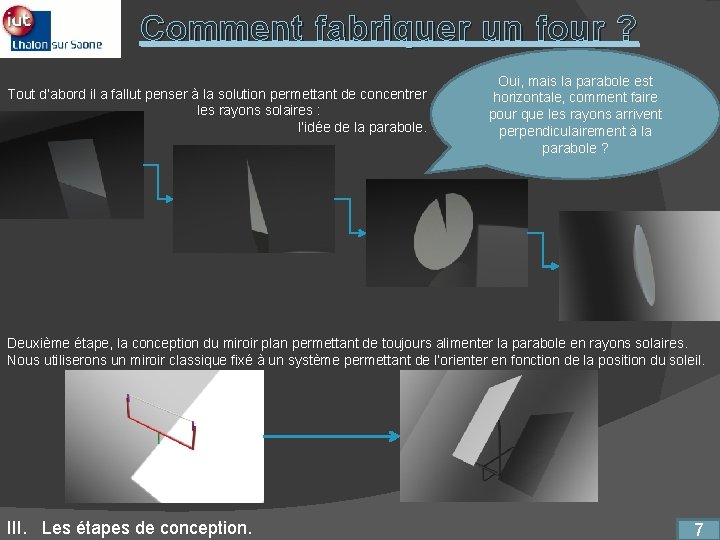 iut Chalon sur Saone

Comment fabriquer un four ?

Tout d'abord il a fallut penser à la solution permettant de concentrer les rayons solaires : l'idée de la parabole.

Oui, mais la parabole est horizontale, comment faire pour que les rayons arrivent perpendiculairement à la parabole ?

Deuxième étape, la conception du miroir plan permettant de toujours alimenter la parabole en rayons solaires. Nous utiliserons un miroir classique fixé à un système permettant de l'orienter en fonction de la position du soleil.

III. Les étapes de conception.

7