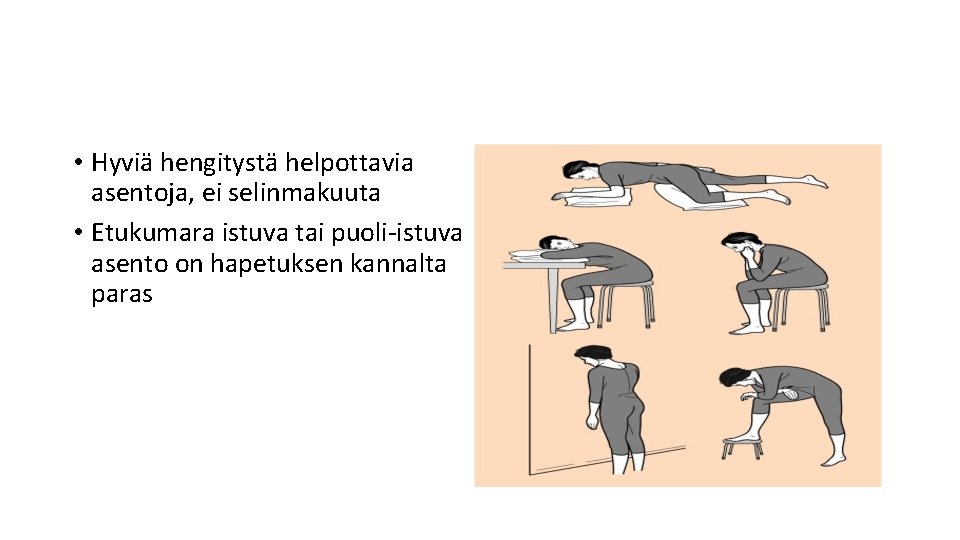 • Hyviä hengitystä helpottavia asentoja, ei selinmakuuta
• Etukumara istuva tai puoli-istuva asento on hapetuksen kannalta paras