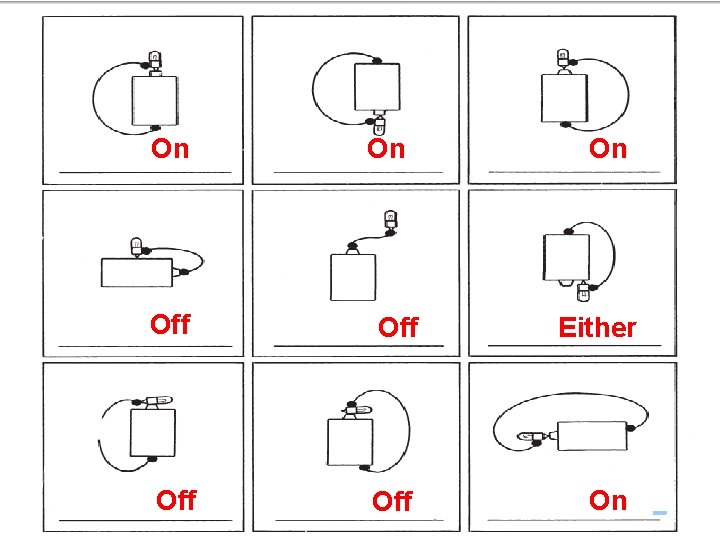 On

On

On

Off

Off

Either

Off

Off

On