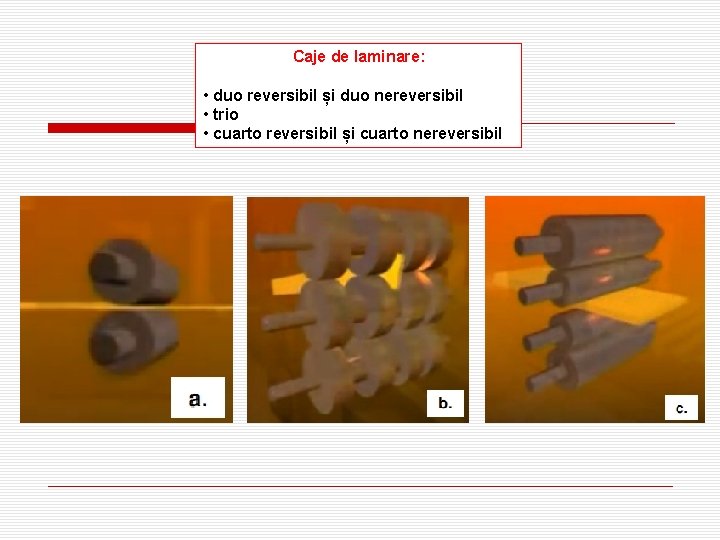 Caje de laminare:

• duo reversibil și duo nereversibil
• trio
• cuarto reversibil și cuarto nereversibil

a.

b.

c.