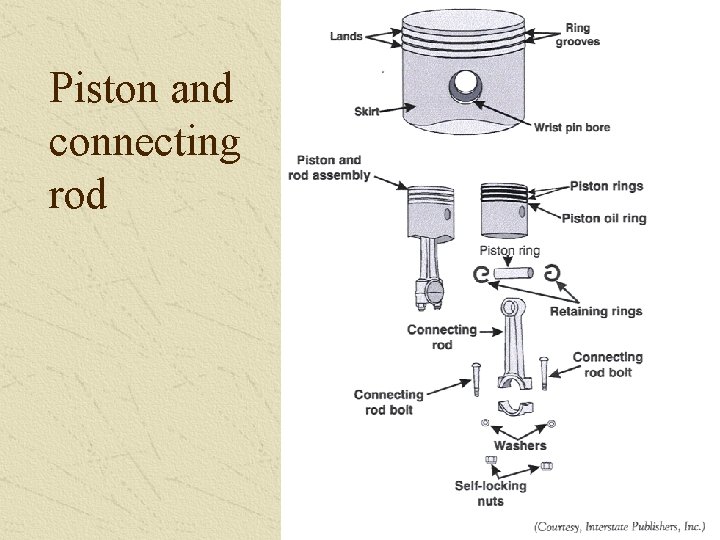 Piston and connecting rod

Lands

Ring grooves

Skirt

Wrist pin bore

Piston and rod assembly

Piston rings

Piston oil ring

Piston ring

Retaining rings

Connecting rod

Connecting rod bolt

Connecting rod bolt

Washers

Self-locking nuts

(Courtesy, Interstate Publishers, Inc.)