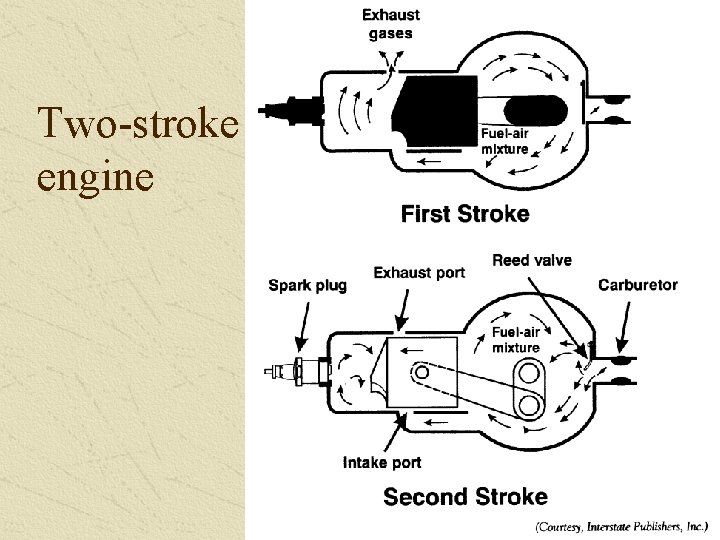 Two-stroke engine

Exhaust gases

Fuel-air mixture

First Stroke

Spark plug

Exhaust port

Reed valve

Carburetor

Fuel-air mixture

Intake port

Second Stroke

(Courtesy, Interstate Publishers, Inc.)