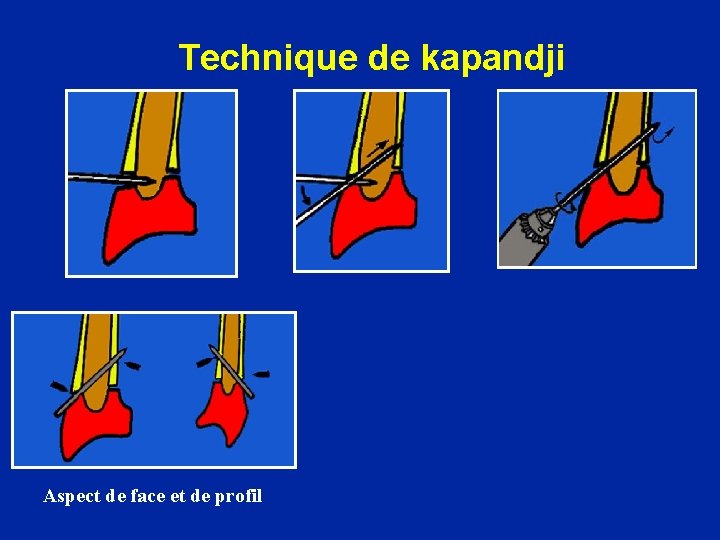 Technique de kapandji

Aspect de face et de profil