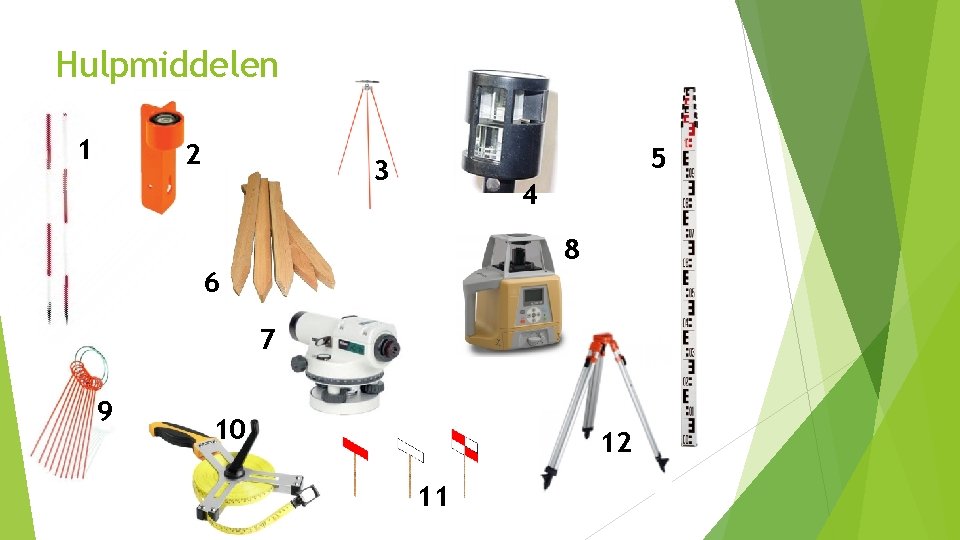 Hulpmiddelen

1

2

3

4

5

6

7

8

9

10

11

12