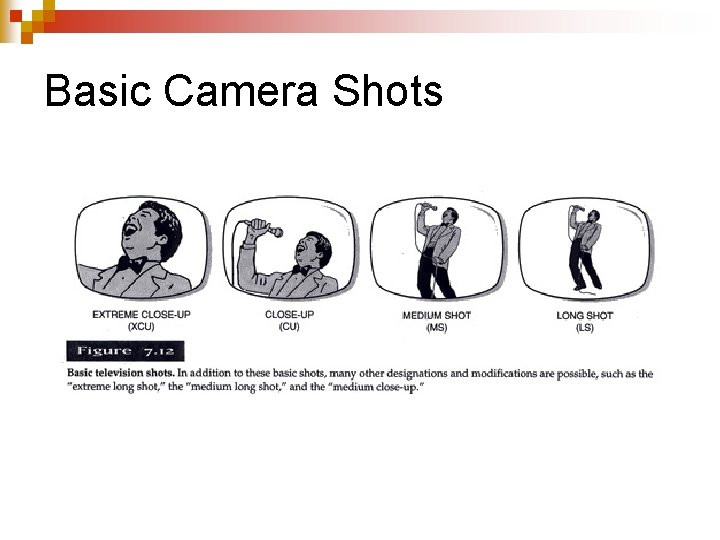 Basic Camera Shots

EXTREME CLOSE-UP
(XCU)

CLOSE-UP
(CU)

MEDIUM SHOT
(MS)

LONG SHOT
(LS)

Figure 7.12

Basic television shots. In addition to these basic shots, many other designations and modifications are possible, such as the "extreme long shot," the "medium long shot," and the "medium close-up."