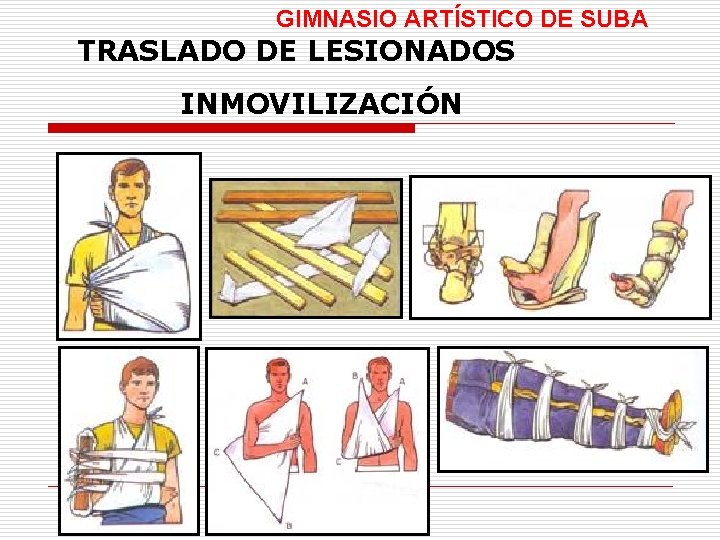 GIMNASIO ARTÍSTICO DE SUBA

TRASLADO DE LESIONADOS

INMOVILIZACIÓN

A
C
B
B
A
C