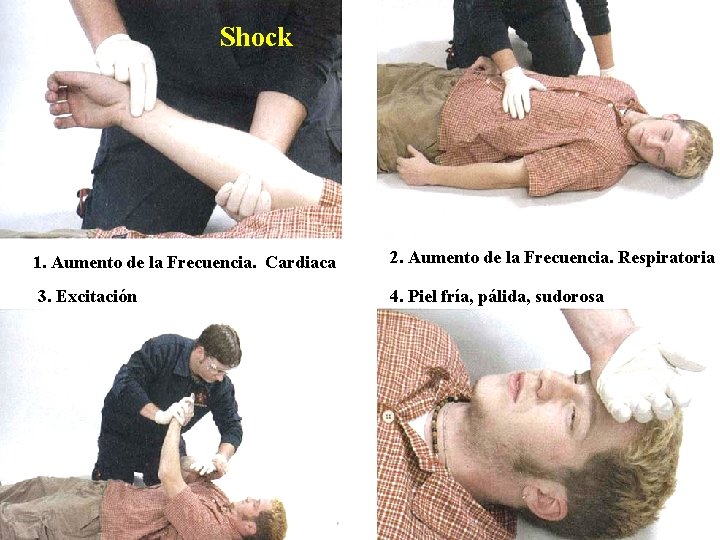 Shock

1. Aumento de la Frecuencia. Cardiaca

2. Aumento de la Frecuencia. Respiratoria

3. Excitación

4. Piel fría, pálida, sudorosa