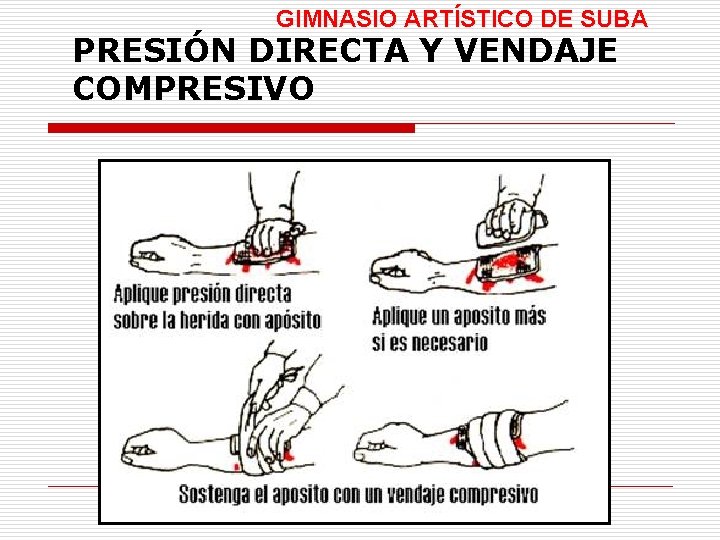 GIMNASIO ARTÍSTICO DE SUBA

PRESIÓN DIRECTA Y VENDAJE COMPRESIVO

Aplique presión directa sobre la herida con apósito

Aplique un aposito más si es necesario

Sostenga el aposito con un vendaje compresivo