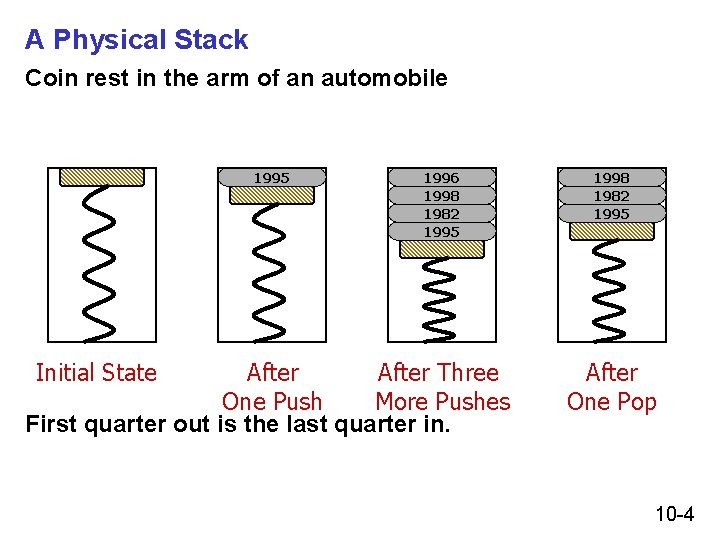 A Physical Stack

Coin rest in the arm of an automobile

1995

1996
1998
1982
1995

1998
1982
1995

Initial State

After One Push

After Three More Pushes

After One Pop

First quarter out is the last quarter in.

10-4