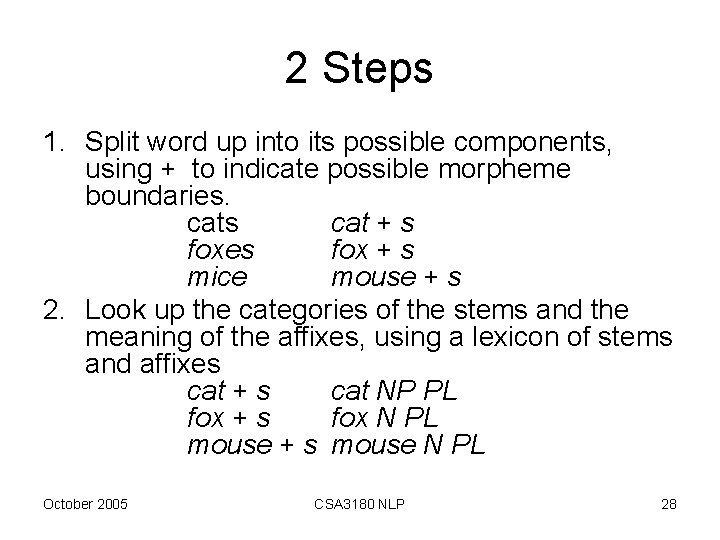 2 Steps

1. Split word up into its possible components, using + to indicate possible morpheme boundaries.
cats cat + s
foxes fox + s
mice mouse + s

2. Look up the categories of the stems and the meaning of the affixes, using a lexicon of stems and affixes
cat + s cat NP PL
fox + s fox N PL
mouse + s mouse N PL

October 2005 CSA3180 NLP 28