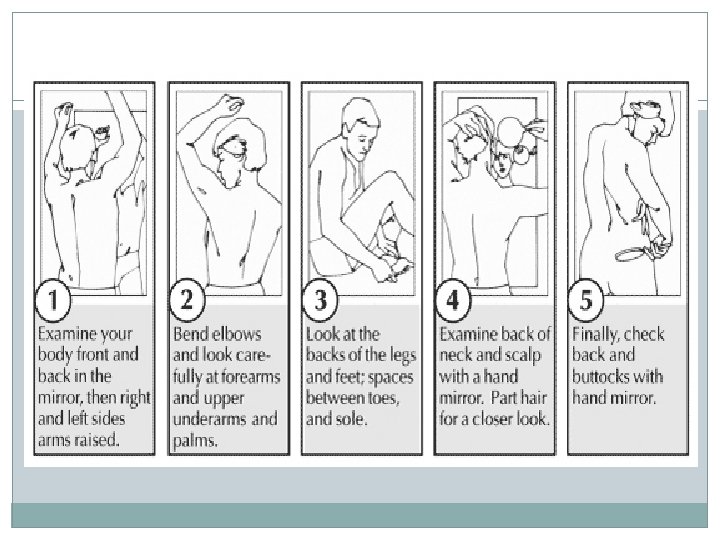 1
Examine your body front and back in the mirror, then right and left sides arms raised.

2
Bend elbows and look carefully at forearms and upper underarms and palms.

3
Look at the backs of the legs and feet; spaces between toes, and sole.

4
Examine back of neck and scalp with a hand mirror. Part hair for a closer look.

5
Finally, check back and buttocks with hand mirror.