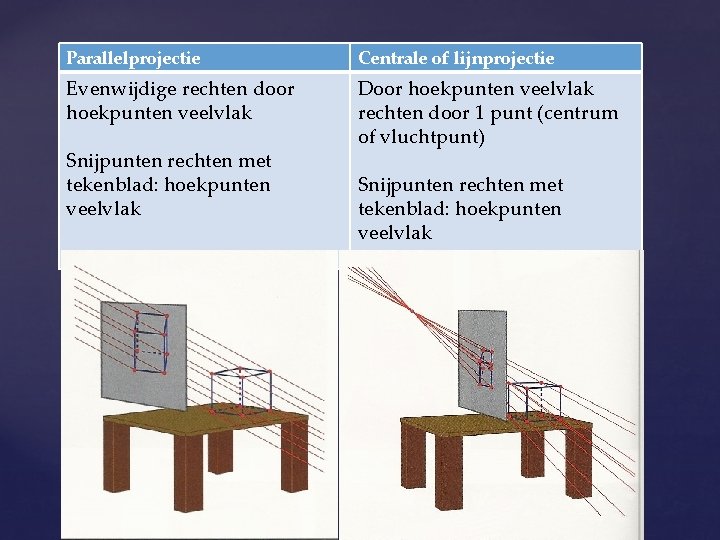 | Parallelprojectie | Centrale of lijnprojectie |
|---|---|
| Evenwijdige rechten door hoekpunten veelvlak<br><br>Snijpunten rechten met tekenblad: hoekpunten veelvlak | Door hoekpunten veelvlak rechten door 1 punt (centrum of vluchtpunt)<br><br>Snijpunten rechten met tekenblad: hoekpunten veelvlak |