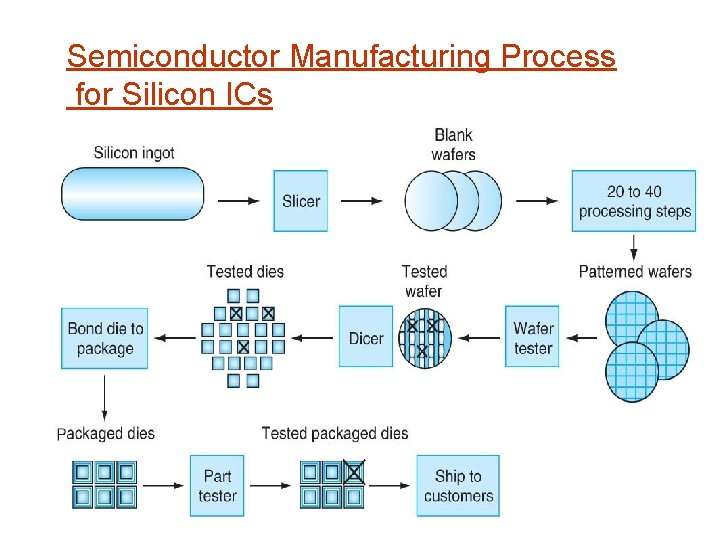 Semiconductor Manufacturing Process for Silicon ICs

Silicon ingot

Slicer

Blank wafers

20 to 40 processing steps

Patterned wafers

Wafer tester

Tested wafer

Dicer

Tested dies

Bond die to package

Packaged dies

Part tester

Tested packaged dies

Ship to customers