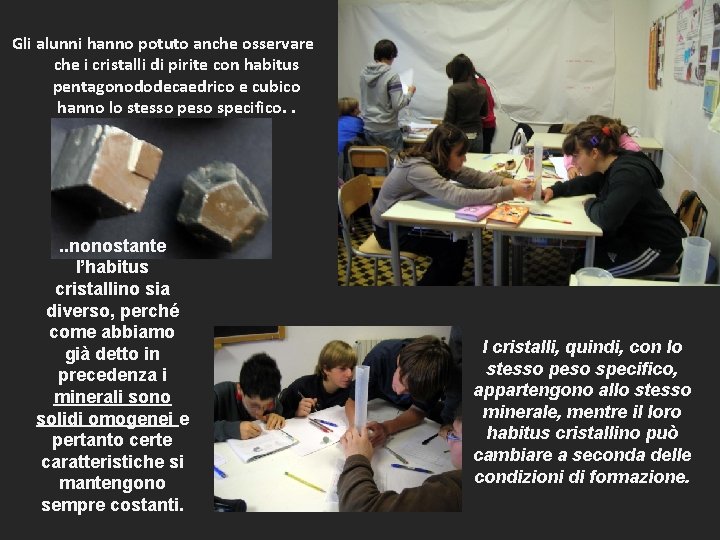 Gli alunni hanno potuto anche osservare che i cristalli di pirite con habitus pentagonododecaedrico e cubico hanno lo stesso peso specifico. .

..nonostante l'habitus cristallino sia diverso, perché come abbiamo già detto in precedenza i minerali sono solidi omogenei e pertanto certe caratteristiche si mantengono sempre costanti.

I cristalli, quindi, con lo stesso peso specifico, appartengono allo stesso minerale, mentre il loro habitus cristallino può cambiare a seconda delle condizioni di formazione.