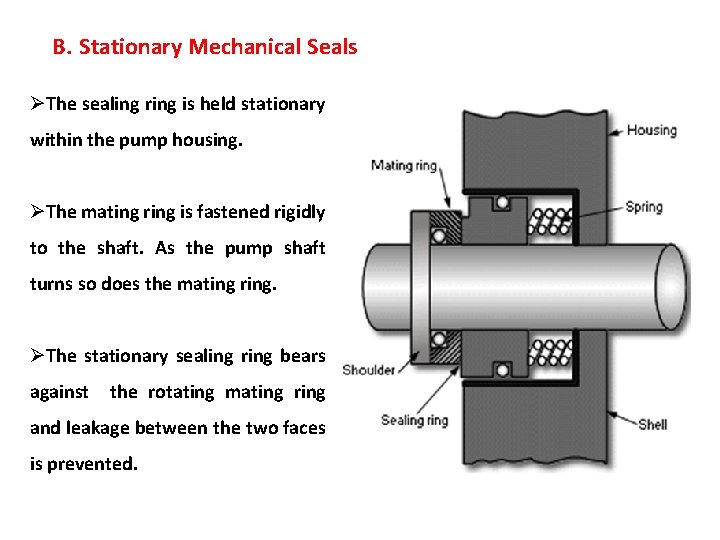 B. Stationary Mechanical Seals

➢The sealing ring is held stationary within the pump housing.

➢The mating ring is fastened rigidly to the shaft. As the pump shaft turns so does the mating ring.

➢The stationary sealing ring bears against the rotating mating ring and leakage between the two faces is prevented.

Housing
Mating ring
Spring
Shoulder
Sealing ring
Shell