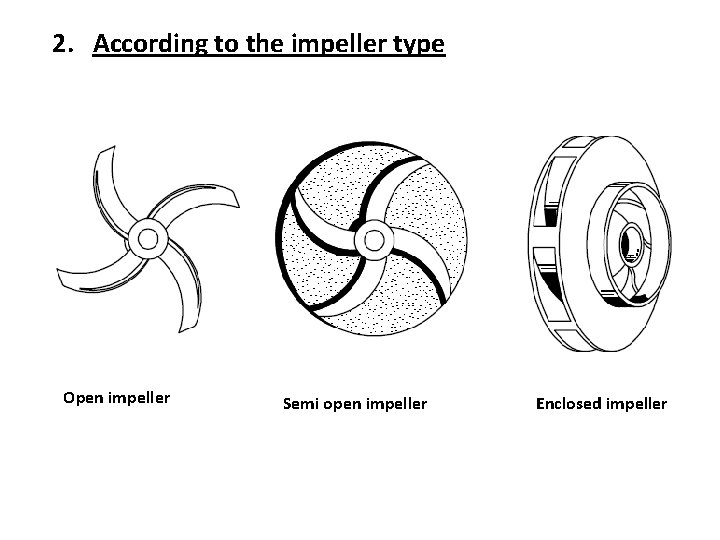 2. According to the impeller type

Open impeller

Semi open impeller

Enclosed impeller