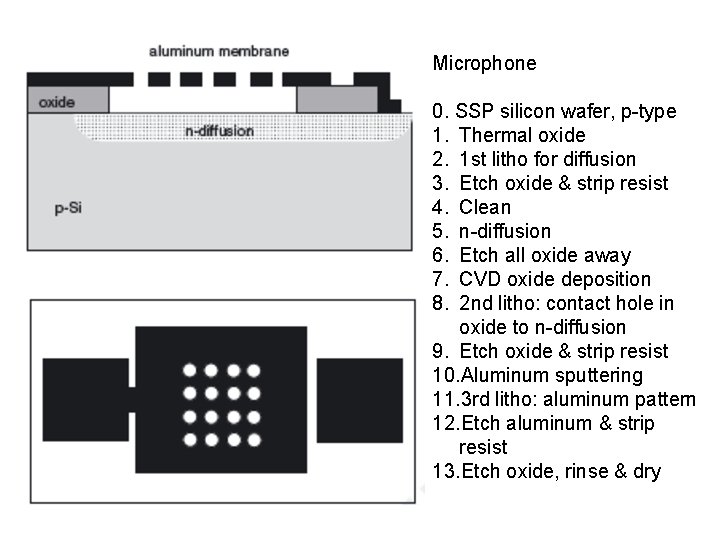 aluminum membrane

oxide

n-diffusion

p-Si

Microphone

0. SSP silicon wafer, p-type
1. Thermal oxide
2. 1st litho for diffusion
3. Etch oxide & strip resist
4. Clean
5. n-diffusion
6. Etch all oxide away
7. CVD oxide deposition
8. 2nd litho: contact hole in oxide to n-diffusion
9. Etch oxide & strip resist
10.Aluminum sputtering
11.3rd litho: aluminum pattern
12.Etch aluminum & strip resist
13.Etch oxide, rinse & dry