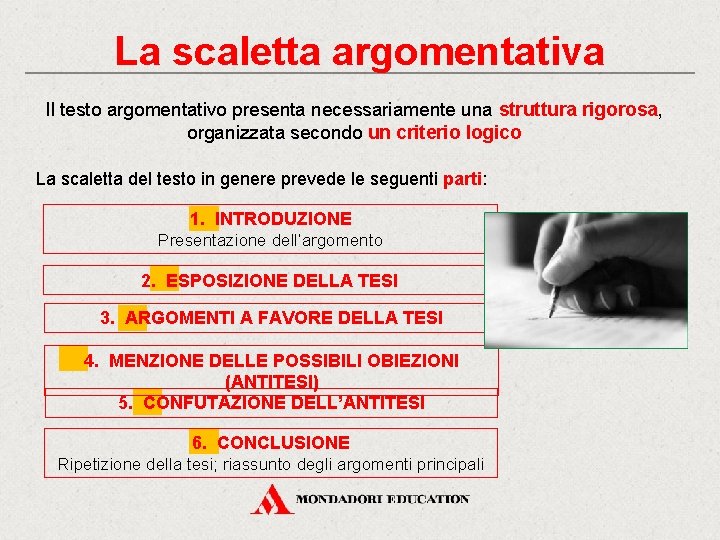 La scaletta argomentativa

Il testo argomentativo presenta necessariamente una struttura rigorosa, organizzata secondo un criterio logico

La scaletta del testo in genere prevede le seguenti parti:

1. INTRODUZIONE
Presentazione dell'argomento

2. ESPOSIZIONE DELLA TESI

3. ARGOMENTI A FAVORE DELLA TESI

4. MENZIONE DELLE POSSIBILI OBIEZIONI (ANTITESI)

5. CONFUTAZIONE DELL'ANTITESI

6. CONCLUSIONE
Ripetizione della tesi; riassunto degli argomenti principali

MONDADORI EDUCATION