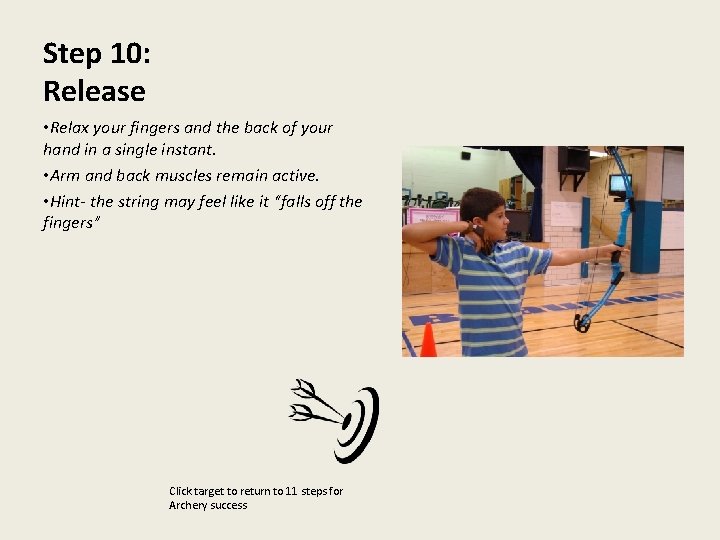 Step 10:
Release

•Relax your fingers and the back of your hand in a single instant.

•Arm and back muscles remain active.

•Hint- the string may feel like it "falls off the fingers"

Click target to return to 11 steps for Archery success