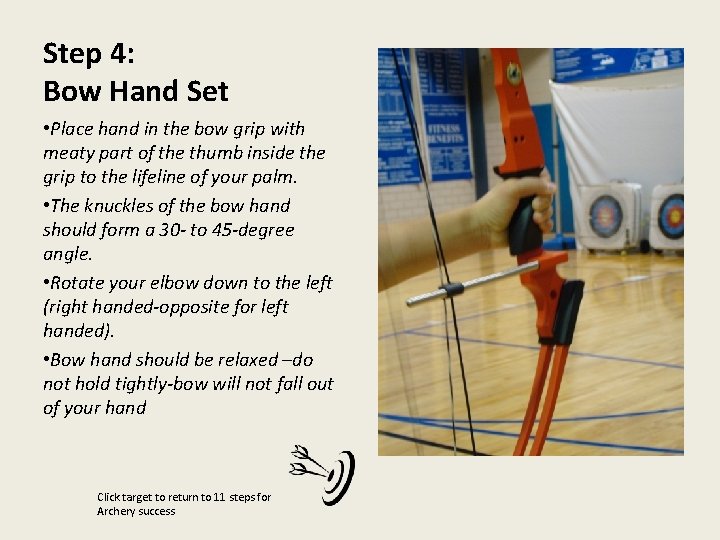 Step 4:
Bow Hand Set

•Place hand in the bow grip with meaty part of the thumb inside the grip to the lifeline of your palm.

•The knuckles of the bow hand should form a 30- to 45-degree angle.

•Rotate your elbow down to the left (right handed-opposite for left handed).

•Bow hand should be relaxed –do not hold tightly-bow will not fall out of your hand

FITNESS BENEFITS

Click target to return to 11 steps for Archery success