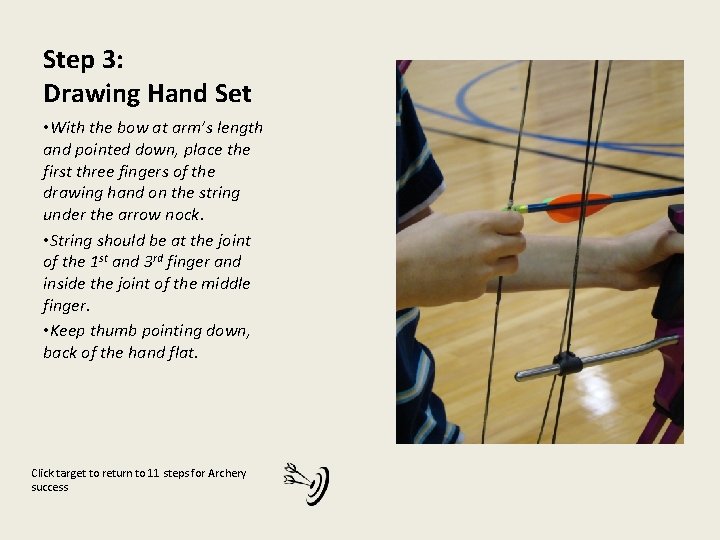 Step 3:
Drawing Hand Set

•With the bow at arm's length and pointed down, place the first three fingers of the drawing hand on the string under the arrow nock.

•String should be at the joint of the 1$^{st}$ and 3$^{rd}$ finger and inside the joint of the middle finger.

•Keep thumb pointing down, back of the hand flat.

Click target to return to 11 steps for Archery success